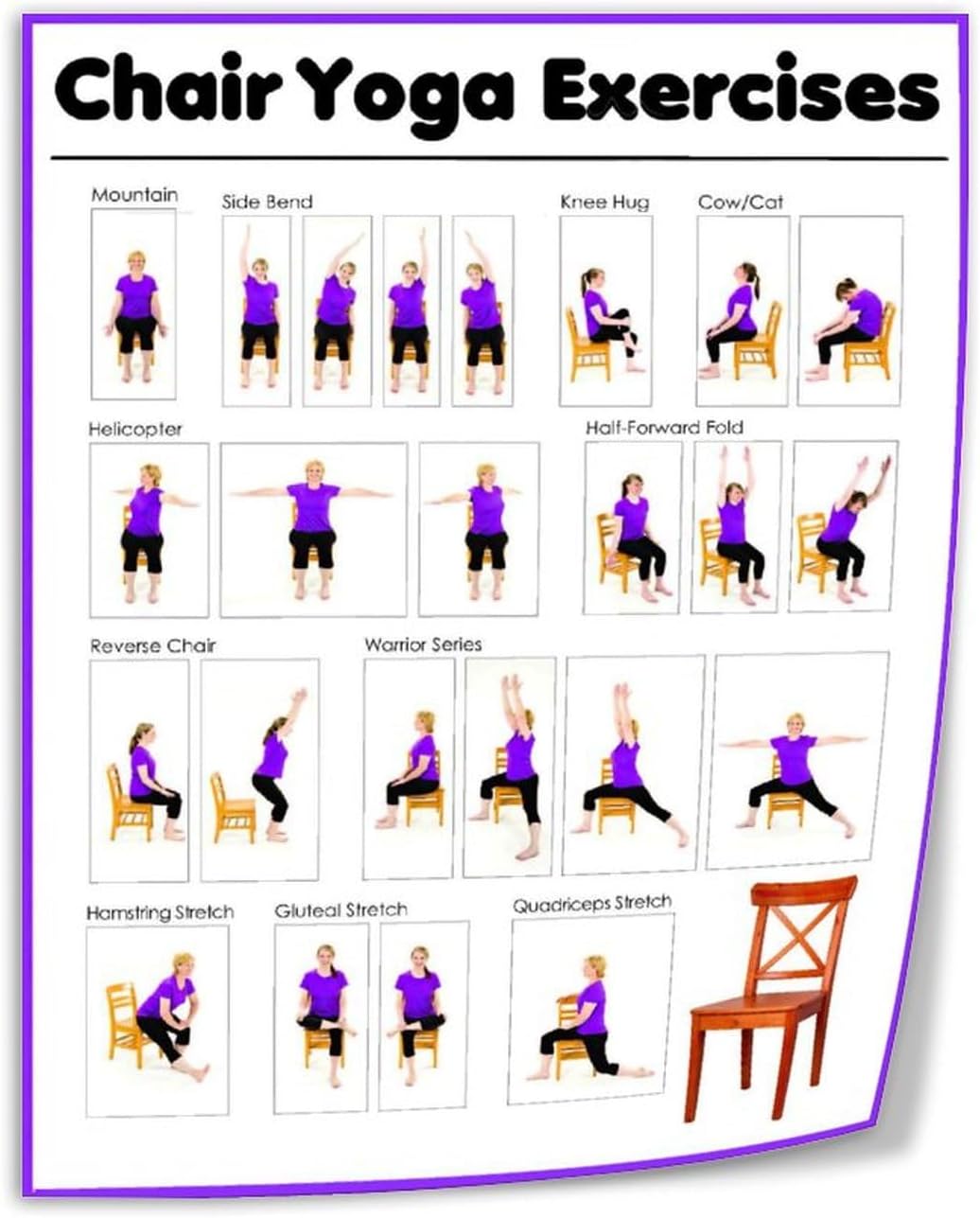 Chair Yoga Exercises

Mountain

Side Bend

Knee Hug

Cow/Cat

Helicopter

Half-Forward Fold

Reverse Chair

Warrior Series

Hamstring Stretch

Gluteal Stretch

Quadriceps Stretch